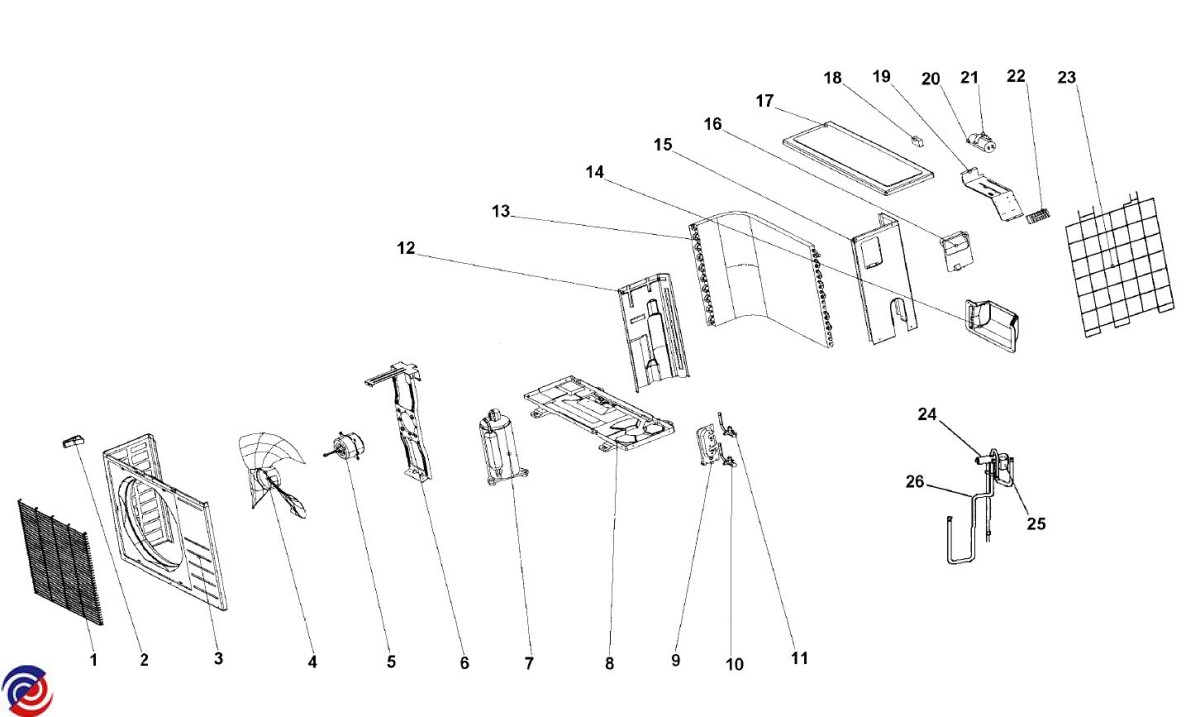 18 19 20 21 22 23
17
16
15
14
13
12
24
26
25
1 2 3 4 5 6 7 8 9 10 11